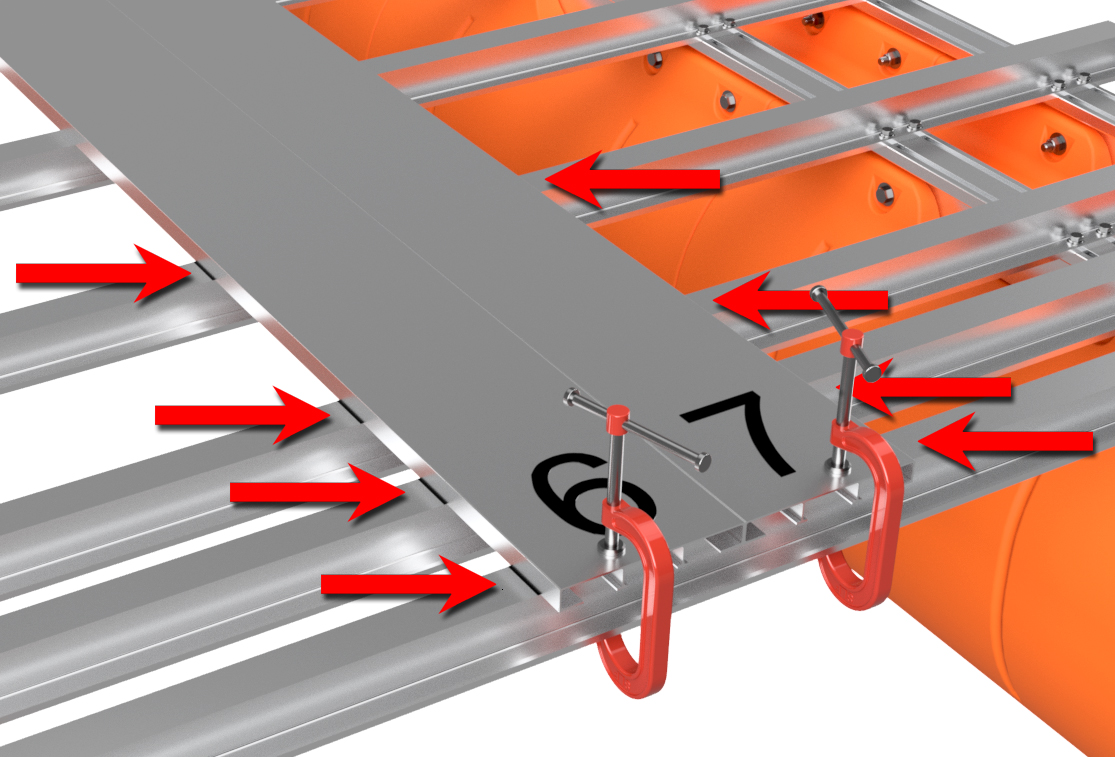 6
7