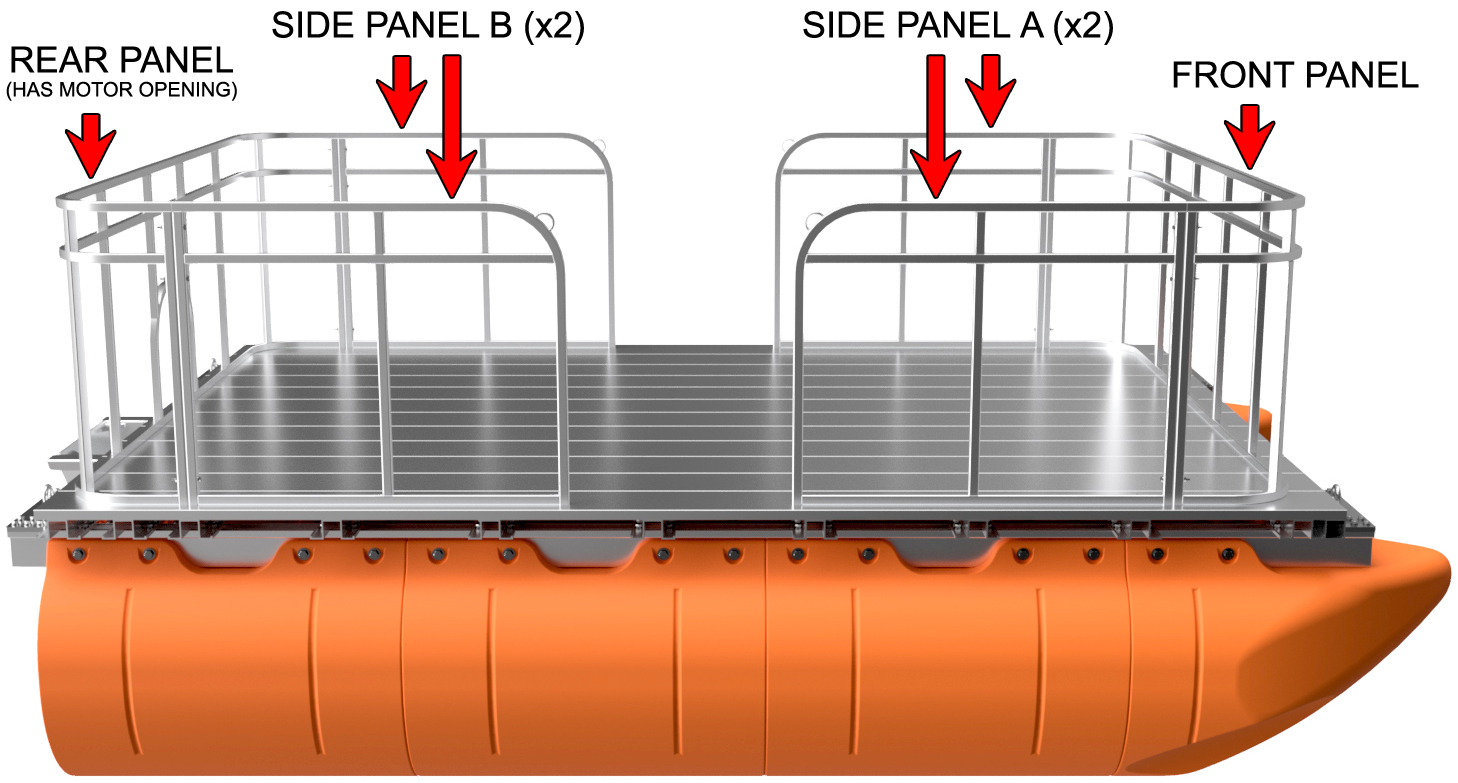 REAR PANEL
(HAS MOTOR OPENING)

SIDE PANEL B (x2)

SIDE PANEL A (x2)

FRONT PANEL