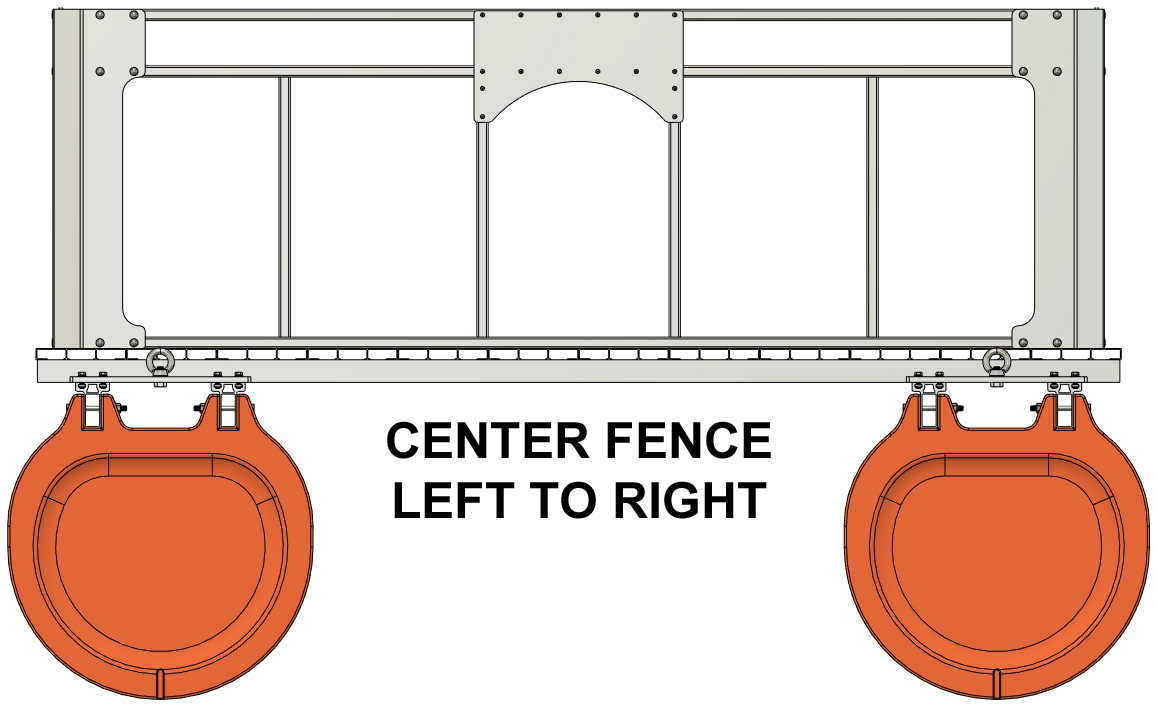 CENTER FENCE
LEFT TO RIGHT