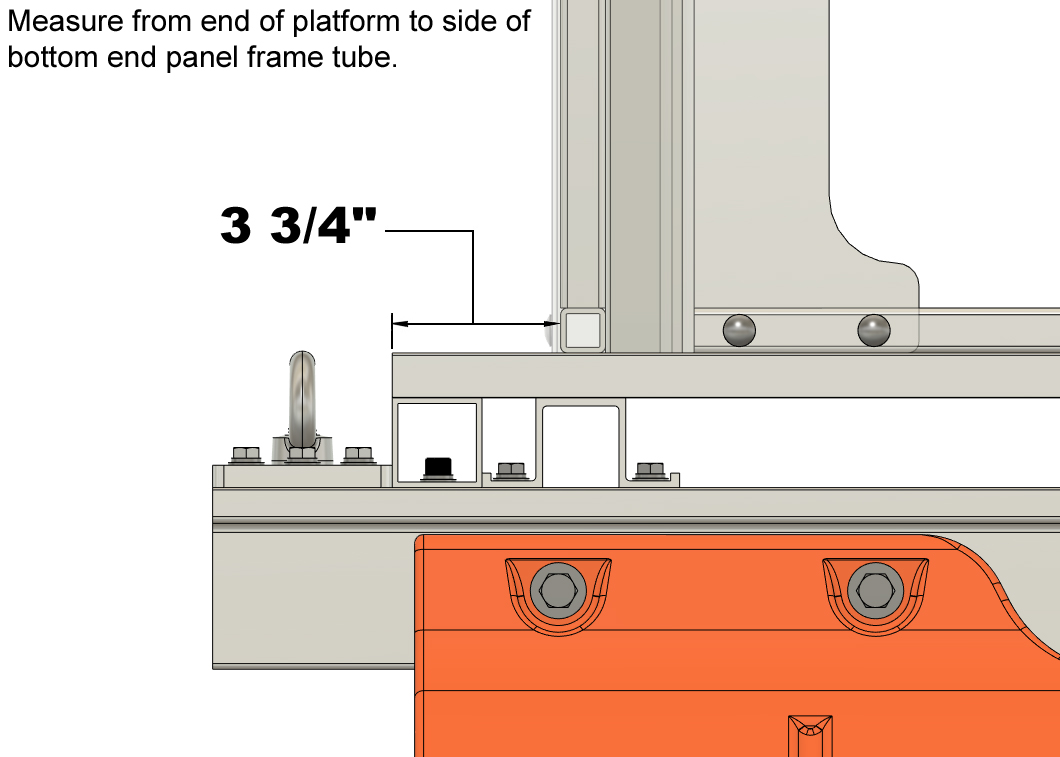 Measure from end of platform to side of bottom end panel frame tube.

3 3/4"