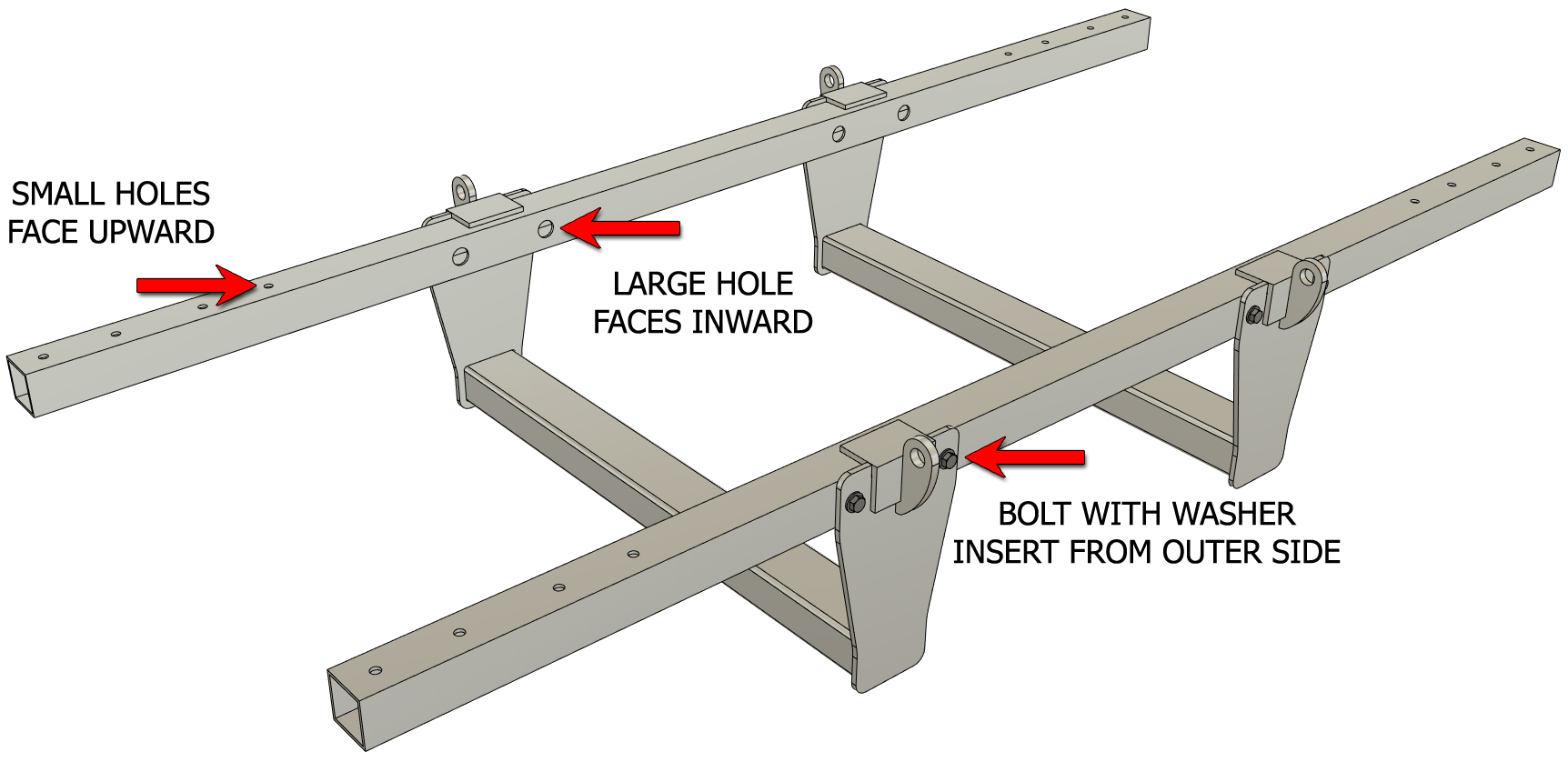 SMALL HOLES
FACE UPWARD

LARGE HOLE
FACES INWARD

BOLT WITH WASHER
INSERT FROM OUTER SIDE