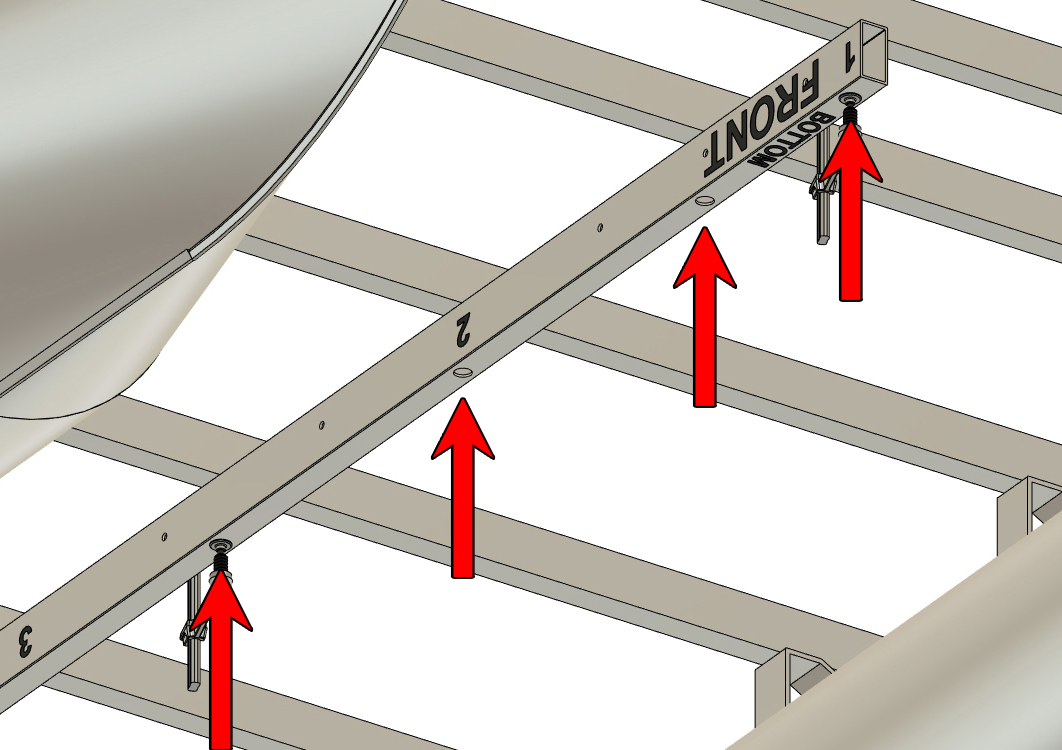 1
FRONT
BOTTOM
2
3